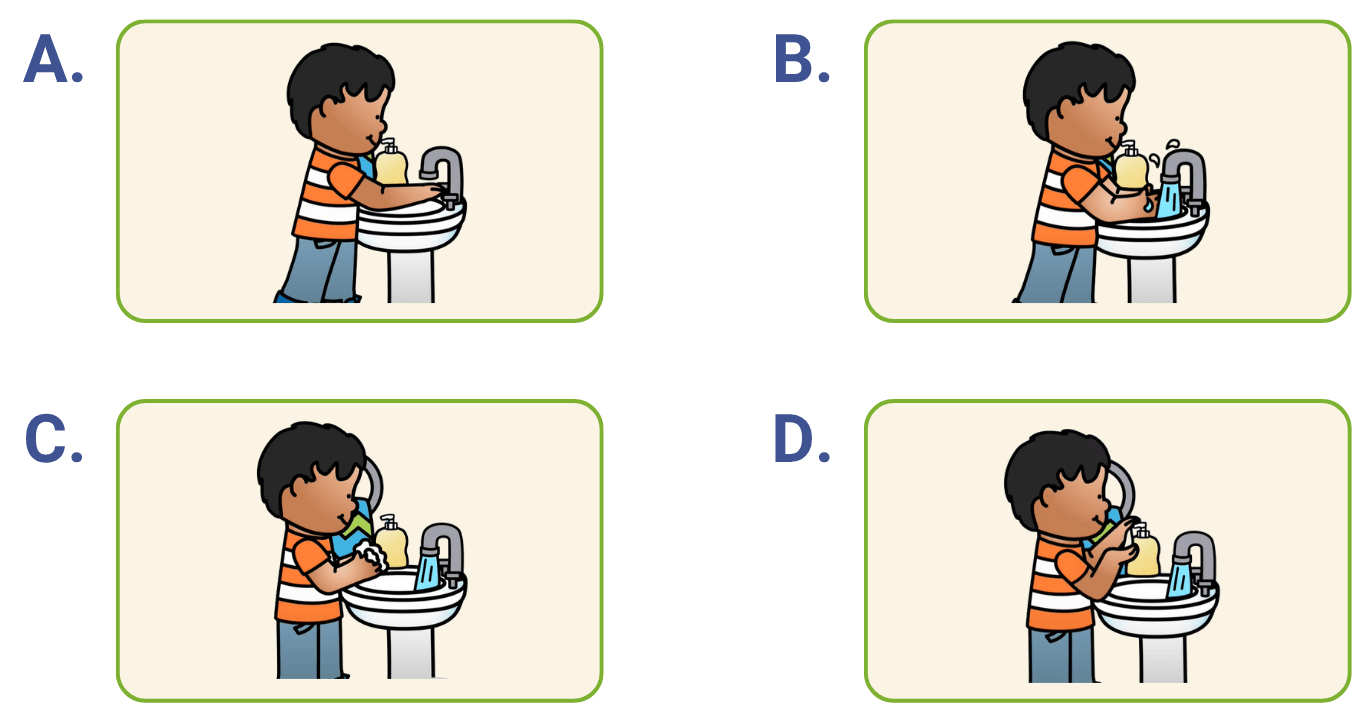 A.

B.

C.

D.